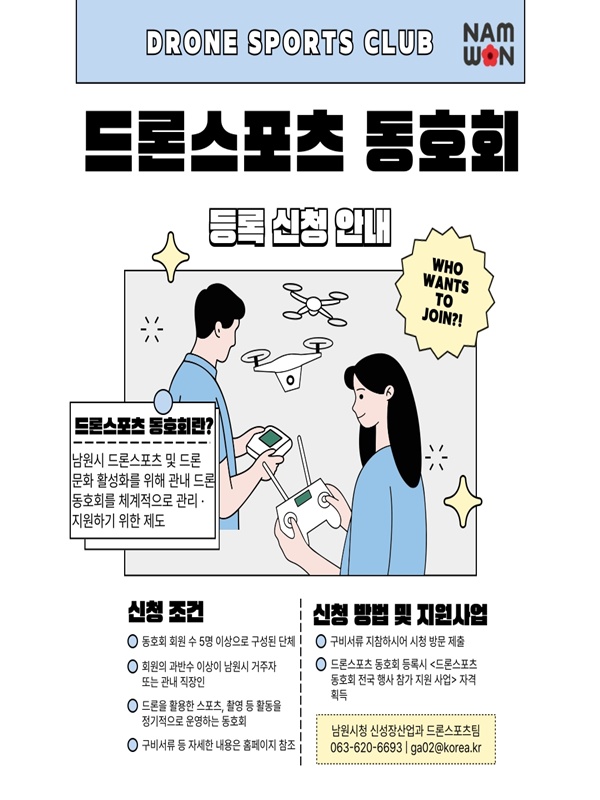 DRONE SPORTS CLUB

NAM WON

드론스포츠 동호회

등록 신청 안내

WHO WANTS TO JOIN?!

드론스포츠 동호회란?

남원시 드론스포츠 및 드론 문화 활성화를 위해 관내 드론 동호회를 체계적으로 관리 · 지원하기 위한 제도

신청 조건

동호회 회원 수 5명 이상으로 구성된 단체

회원의 과반수 이상이 남원시 거주자 또는 관내 직장인

드론을 활용한 스포츠, 촬영 등 활동을 정기적으로 운영하는 동호회

구비서류 등 자세한 내용은 홈페이지 참조

신청 방법 및 지원사업

구비서류 지참하시어 시청 방문 제출

드론스포츠 동호회 등록시 <드론스포츠 동호회 전국 행사 참가 지원 사업> 자격 획득

남원시청 신성장산업과 드론스포츠팀
063-620-6693 | ga02@korea.kr